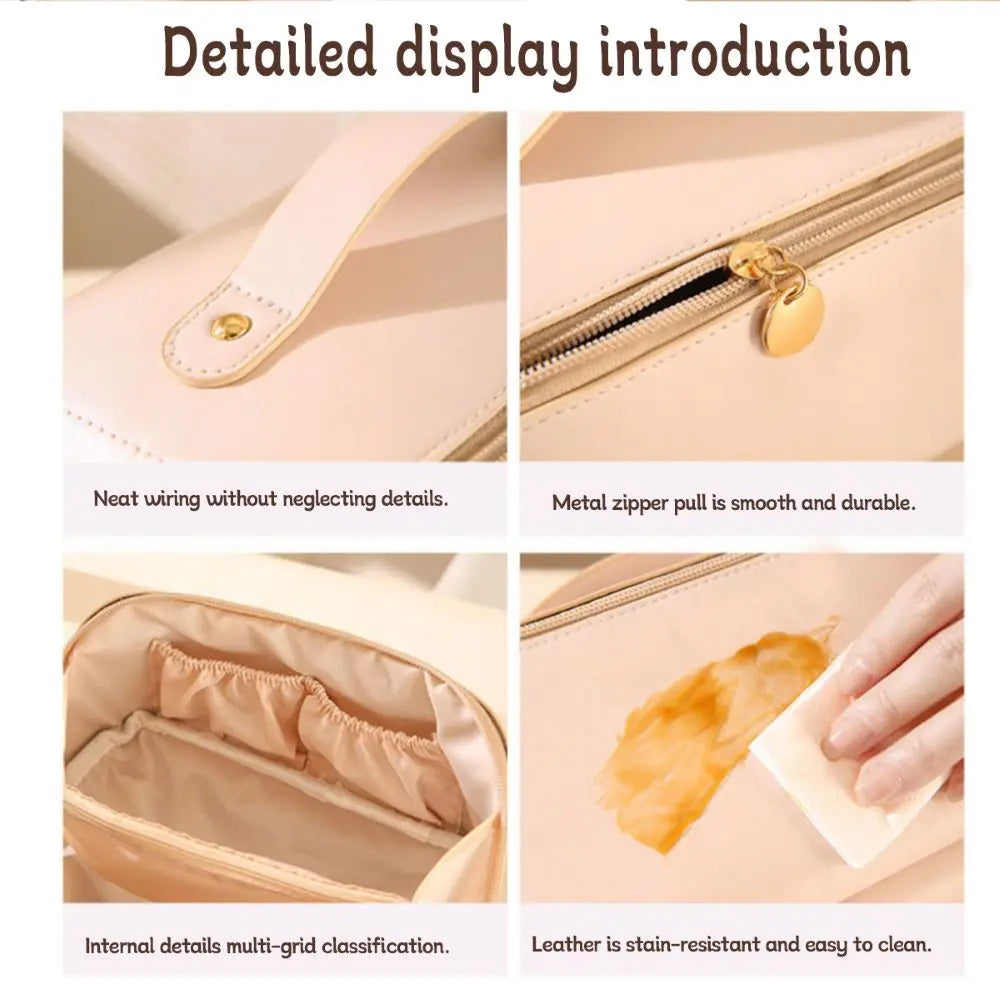 Detailed display introduction

Neat wiring without neglecting details.

Metal zipper pull is smooth and durable.

Internal details multi-grid classification.

Leather is stain-resistant and easy to clean.